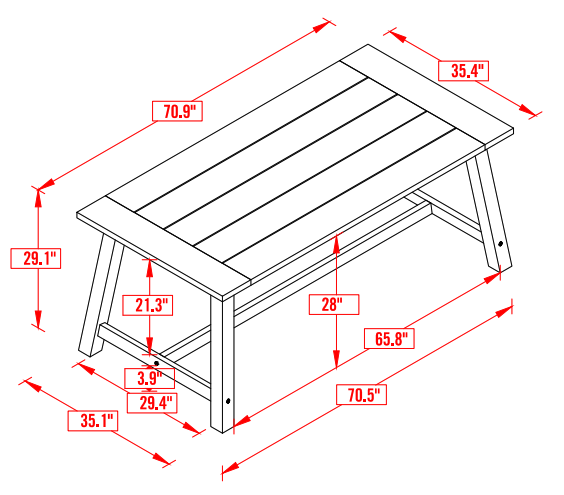 35.4"

70.9"

29.1"

21.3"

28"

65.8"

3.9"

29.4"

70.5"

35.1"