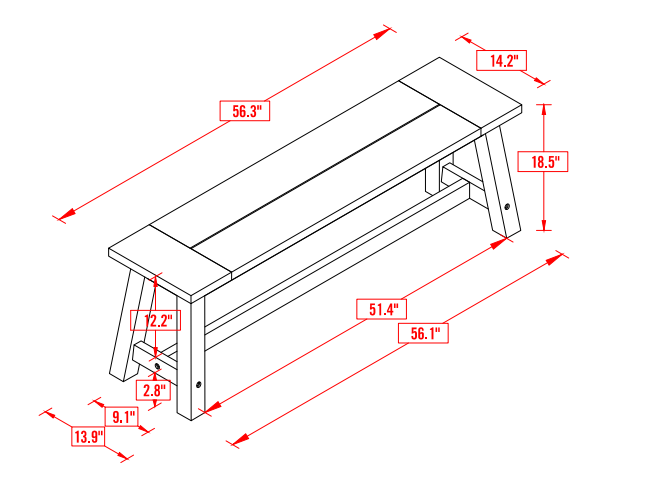 56.3"

14.2"

18.5"

12.2"

51.4"

56.1"

2.8"

9.1"

13.9"