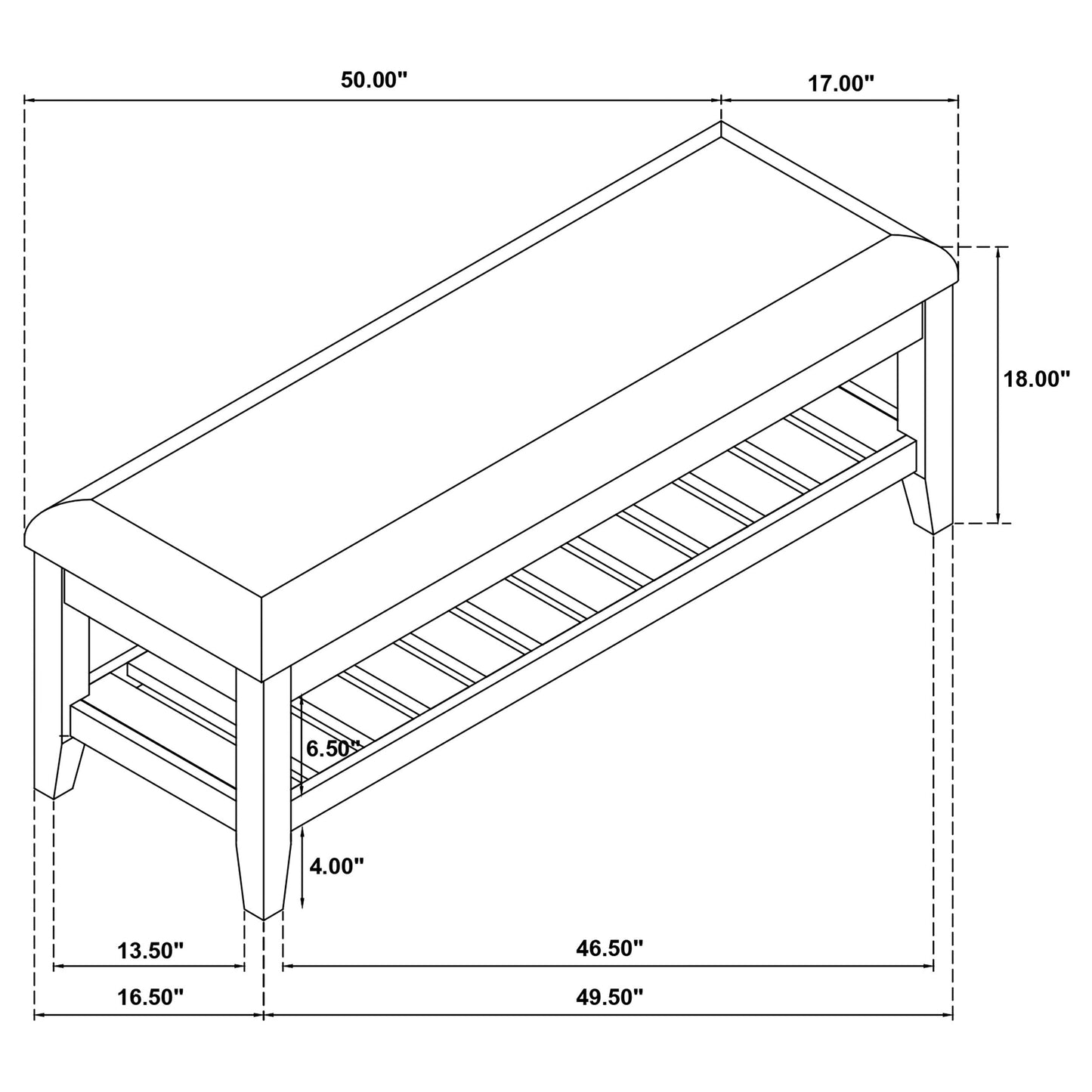 50.00"

17.00"

18.00"

6.50"

4.00"

13.50"

46.50"

16.50"

49.50"