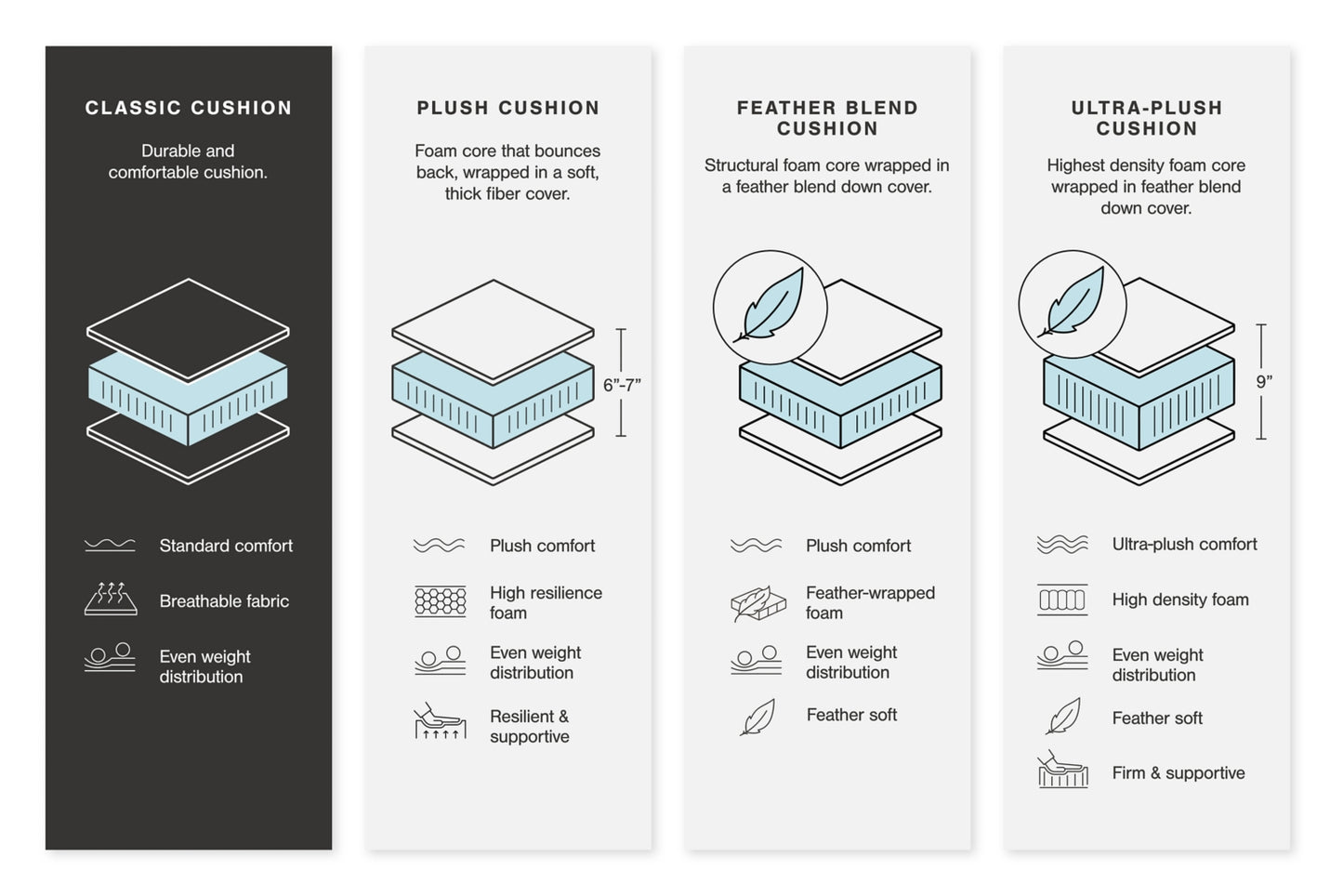 CLASSIC CUSHION

Durable and comfortable cushion.

Standard comfort

Breathable fabric

Even weight distribution

PLUSH CUSHION

Foam core that bounces back, wrapped in a soft, thick fiber cover.

6”-7”

Plush comfort

High resilience foam

Even weight distribution

Resilient & supportive

FEATHER BLEND CUSHION

Structural foam core wrapped in a feather blend down cover.

Plush comfort

Feather-wrapped foam

Even weight distribution

Feather soft

ULTRA-PLUSH CUSHION

Highest density foam core wrapped in feather blend down cover.

9”

Ultra-plush comfort

High density foam

Even weight distribution

Feather soft

Firm & supportive