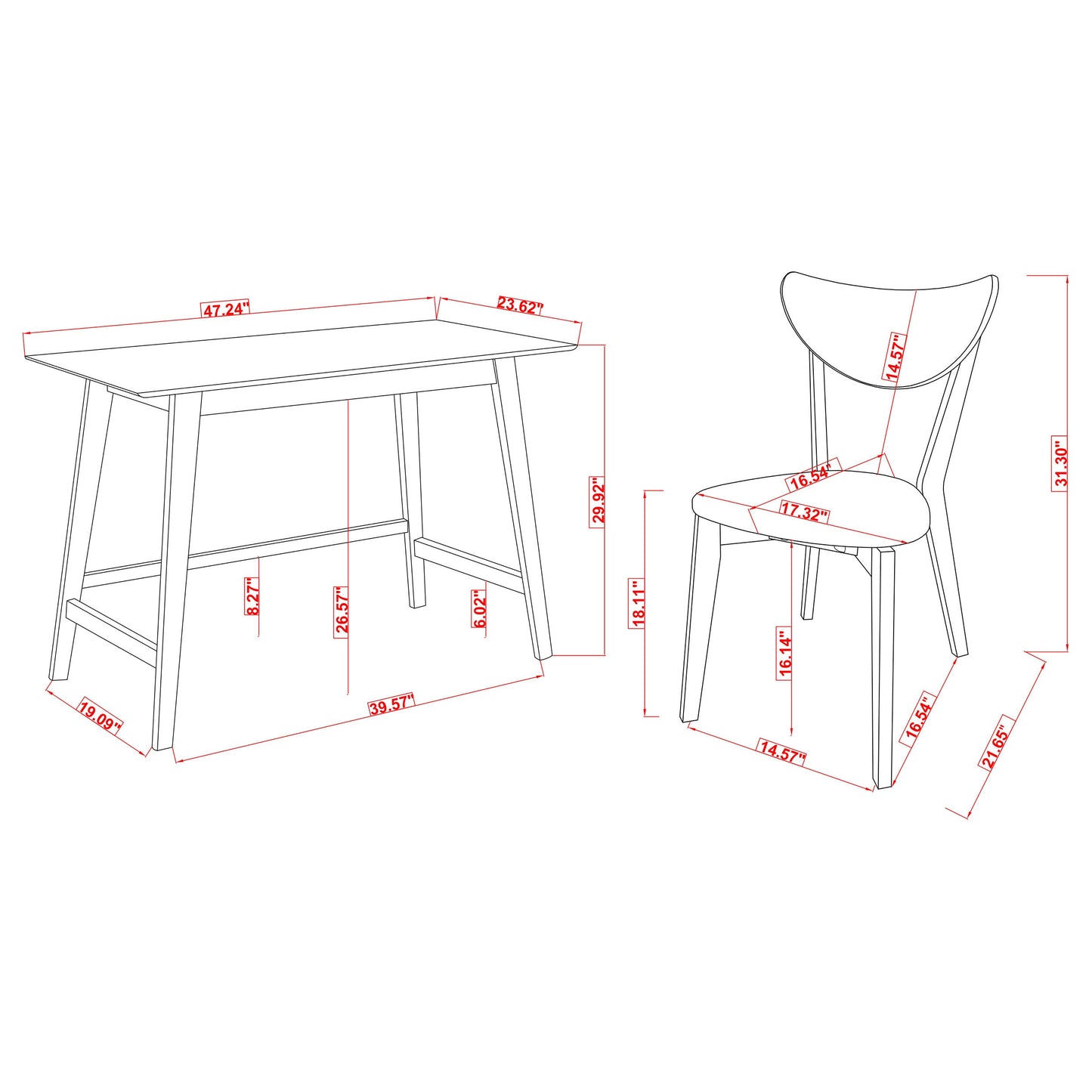 47.24"
23.62"
29.92"
8.27"
26.57"
6.02"
19.09"
39.57"
14.57"
16.54"
17.32"
31.30"
18.11"
16.14"
16.54"
14.57"
21.65"