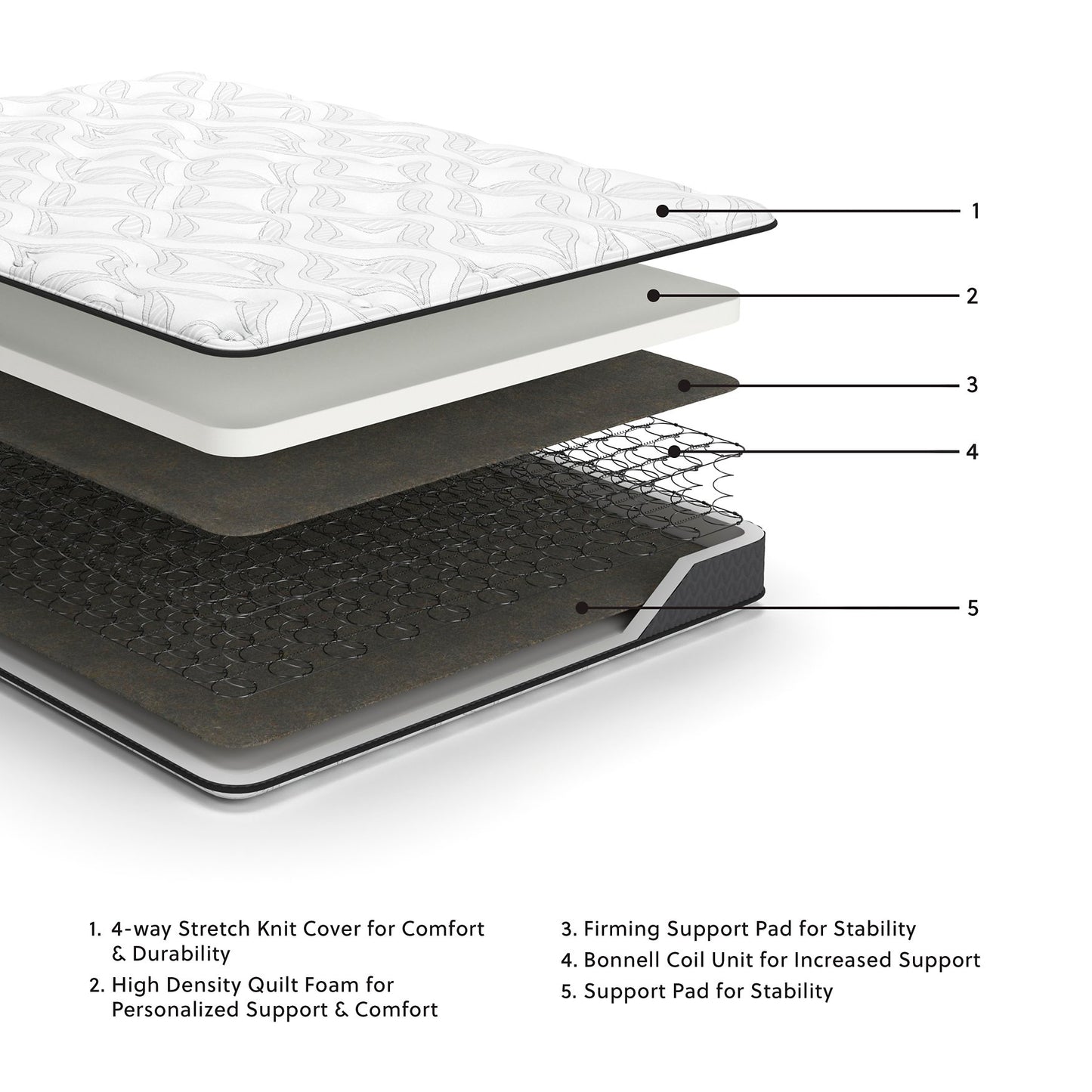 1

2

3

4

5

1. 4-way Stretch Knit Cover for Comfort & Durability

2. High Density Quilt Foam for Personalized Support & Comfort

3. Firming Support Pad for Stability

4. Bonnell Coil Unit for Increased Support

5. Support Pad for Stability