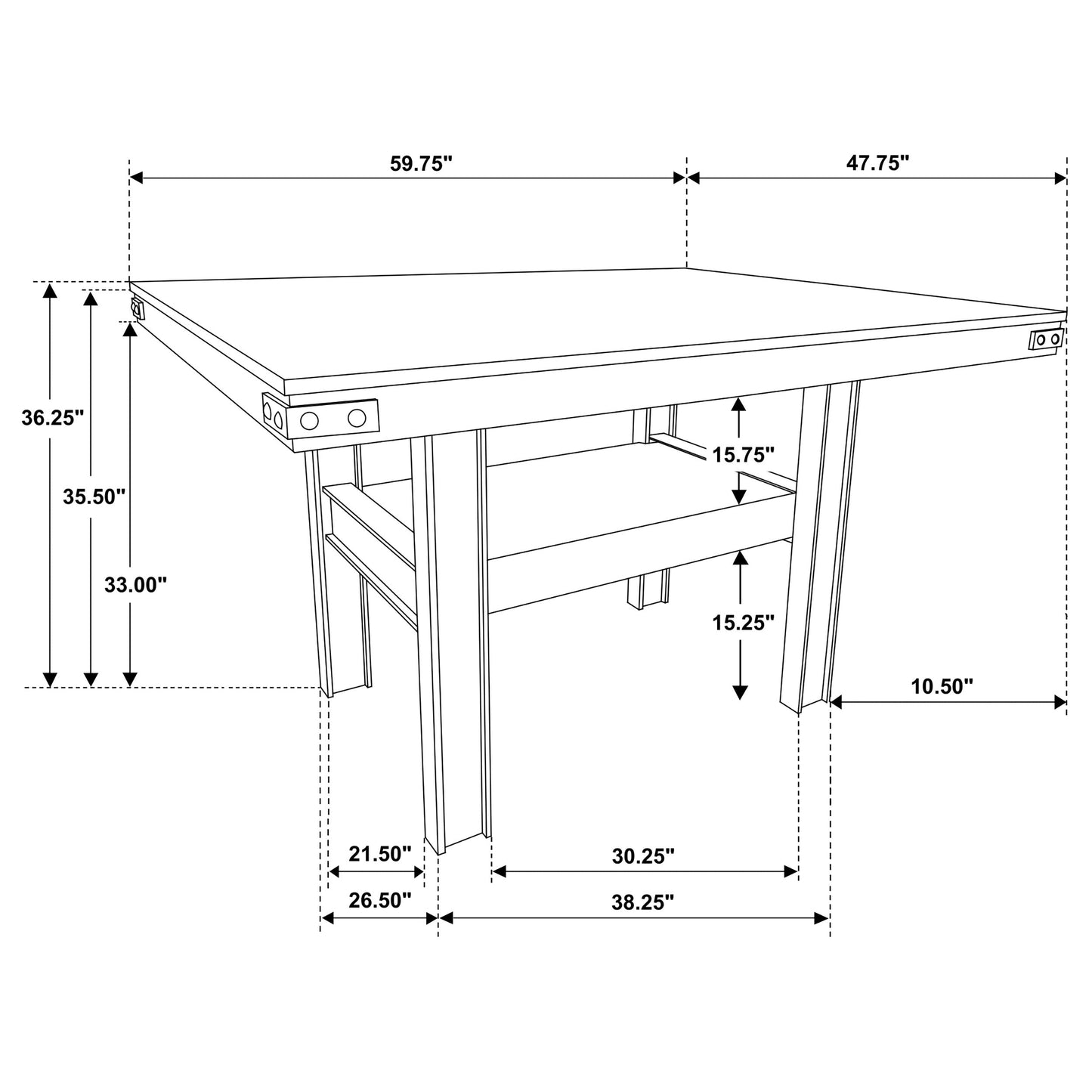 59.75"
47.75"
36.25"
35.50"
33.00"
15.75"
15.25"
10.50"
21.50"
30.25"
26.50"
38.25"