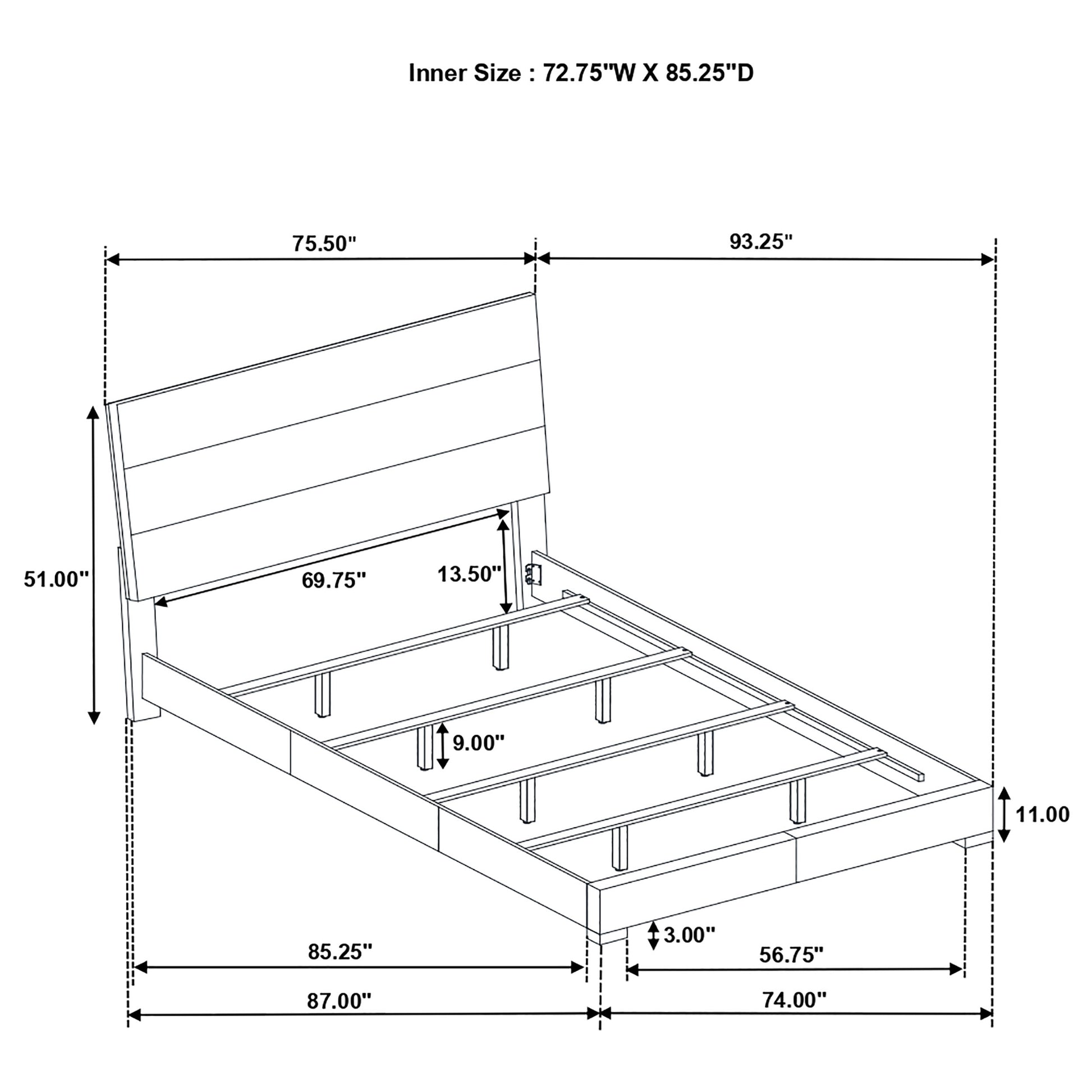 Inner Size : 72.75"W X 85.25"D

75.50"

93.25"

51.00"

69.75"

13.50"

9.00"

11.00

3.00"

85.25"

56.75"

87.00"

74.00"