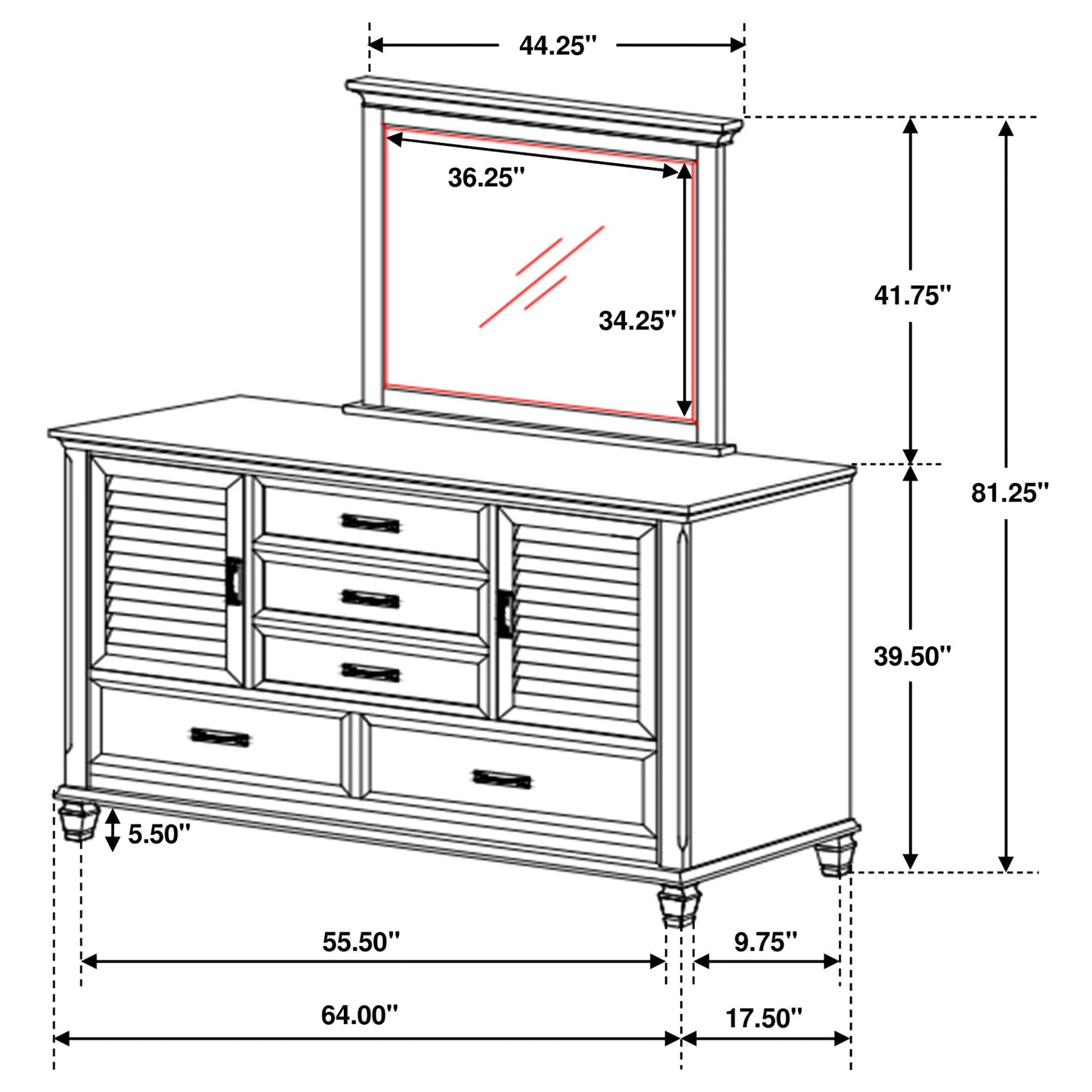 44.25"

36.25"

34.25"

41.75"

81.25"

39.50"

5.50"

55.50"

9.75"

64.00"

17.50"