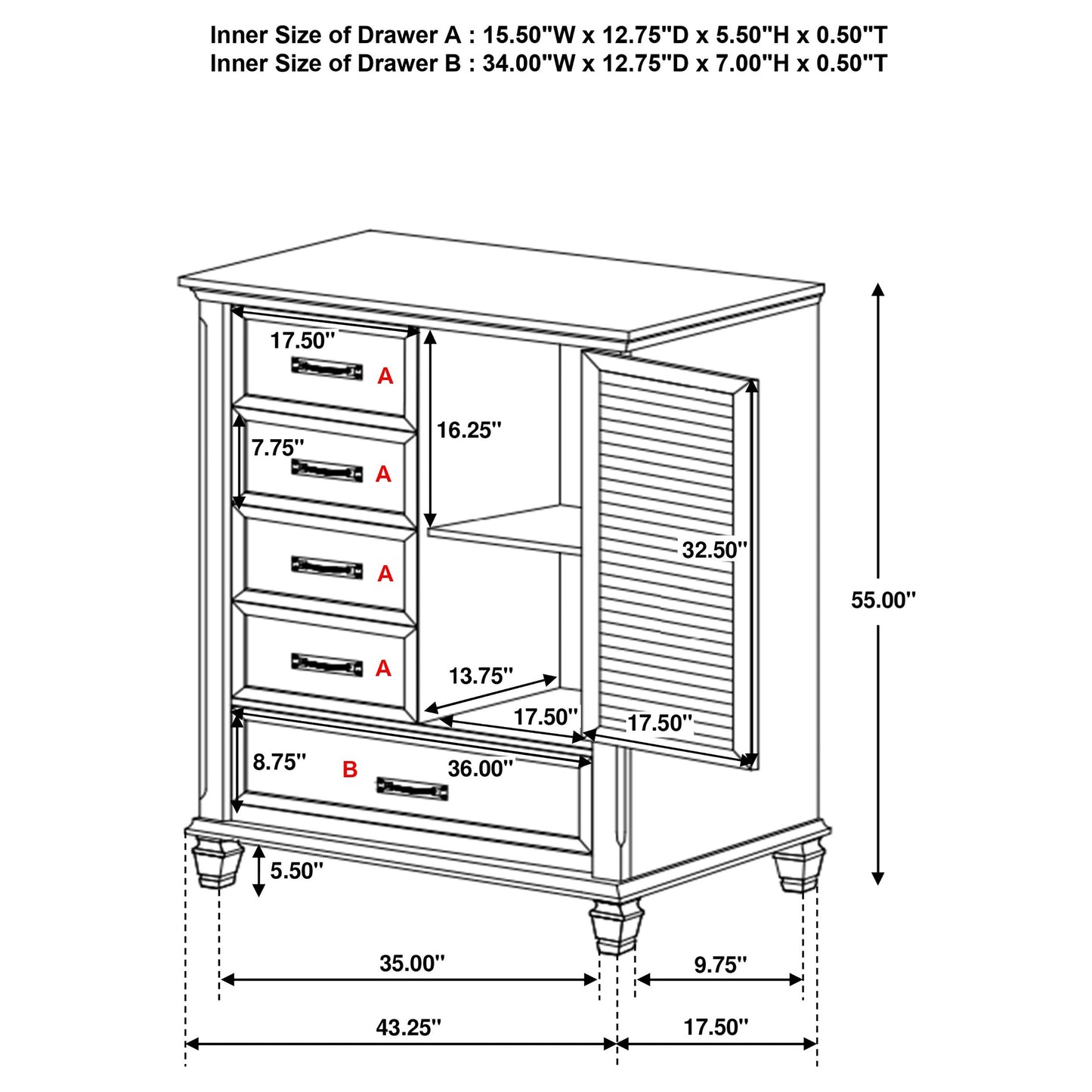 Inner Size of Drawer A : 15.50"W x 12.75"D x 5.50"H x 0.50"T
Inner Size of Drawer B : 34.00"W x 12.75"D x 7.00"H x 0.50"T

17.50"
A
16.25"
7.75"
A
A
32.50"
55.00"
A
13.75"
17.50"
17.50"
8.75"
B
36.00"
5.50"
35.00"
9.75"
43.25"
17.50"