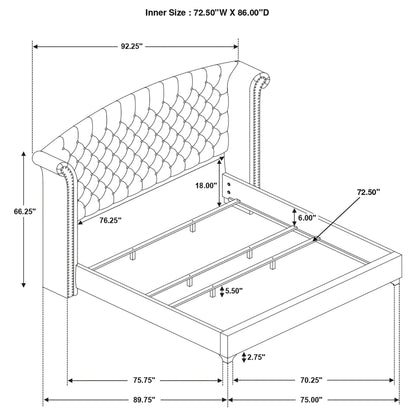 Inner Size : 72.50"W X 86.00"D

92.25"

66.25"

18.00"

72.50"

76.25"

6.00"

5.50"

2.75"

75.75"

70.25"

89.75"

75.00"