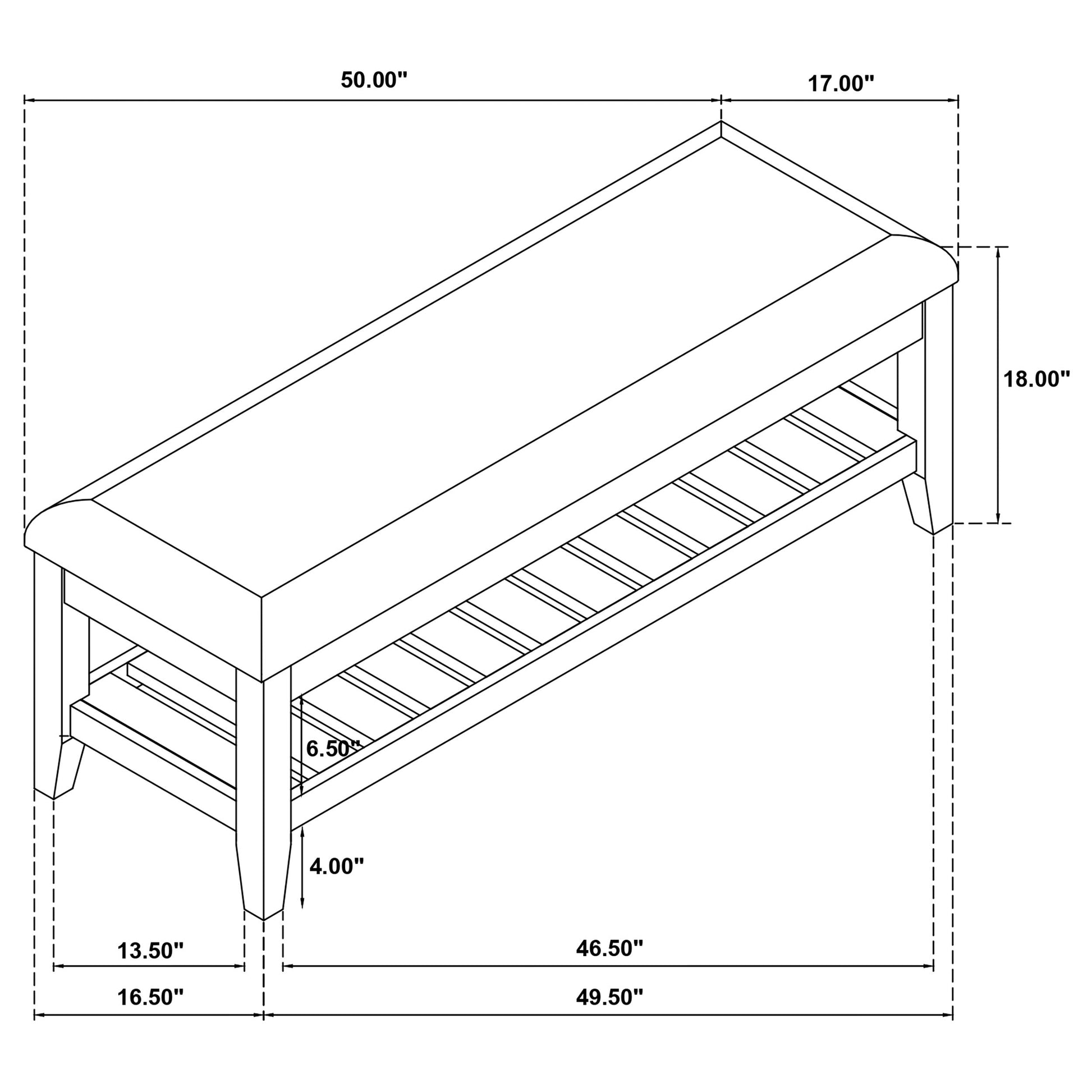 50.00"
17.00"
18.00"
6.50"
4.00"
13.50"
46.50"
16.50"
49.50"