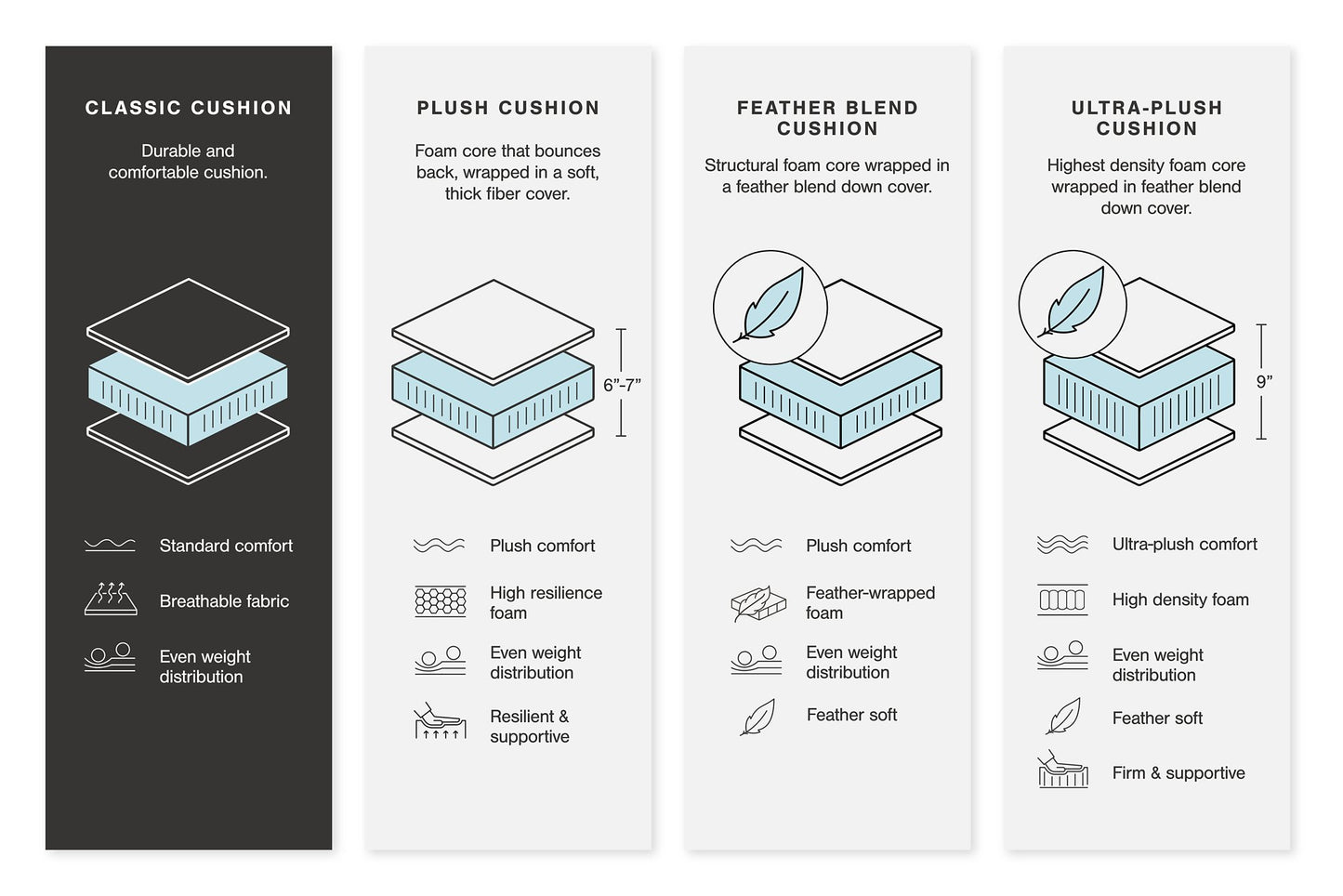 CLASSIC CUSHION

Durable and comfortable cushion.

Standard comfort

Breathable fabric

Even weight distribution

PLUSH CUSHION

Foam core that bounces back, wrapped in a soft, thick fiber cover.

6”-7”

Plush comfort

High resilience foam

Even weight distribution

Resilient & supportive

FEATHER BLEND CUSHION

Structural foam core wrapped in a feather blend down cover.

Plush comfort

Feather-wrapped foam

Even weight distribution

Feather soft

ULTRA-PLUSH CUSHION

Highest density foam core wrapped in feather blend down cover.

9”

Ultra-plush comfort

High density foam

Even weight distribution

Feather soft

Firm & supportive