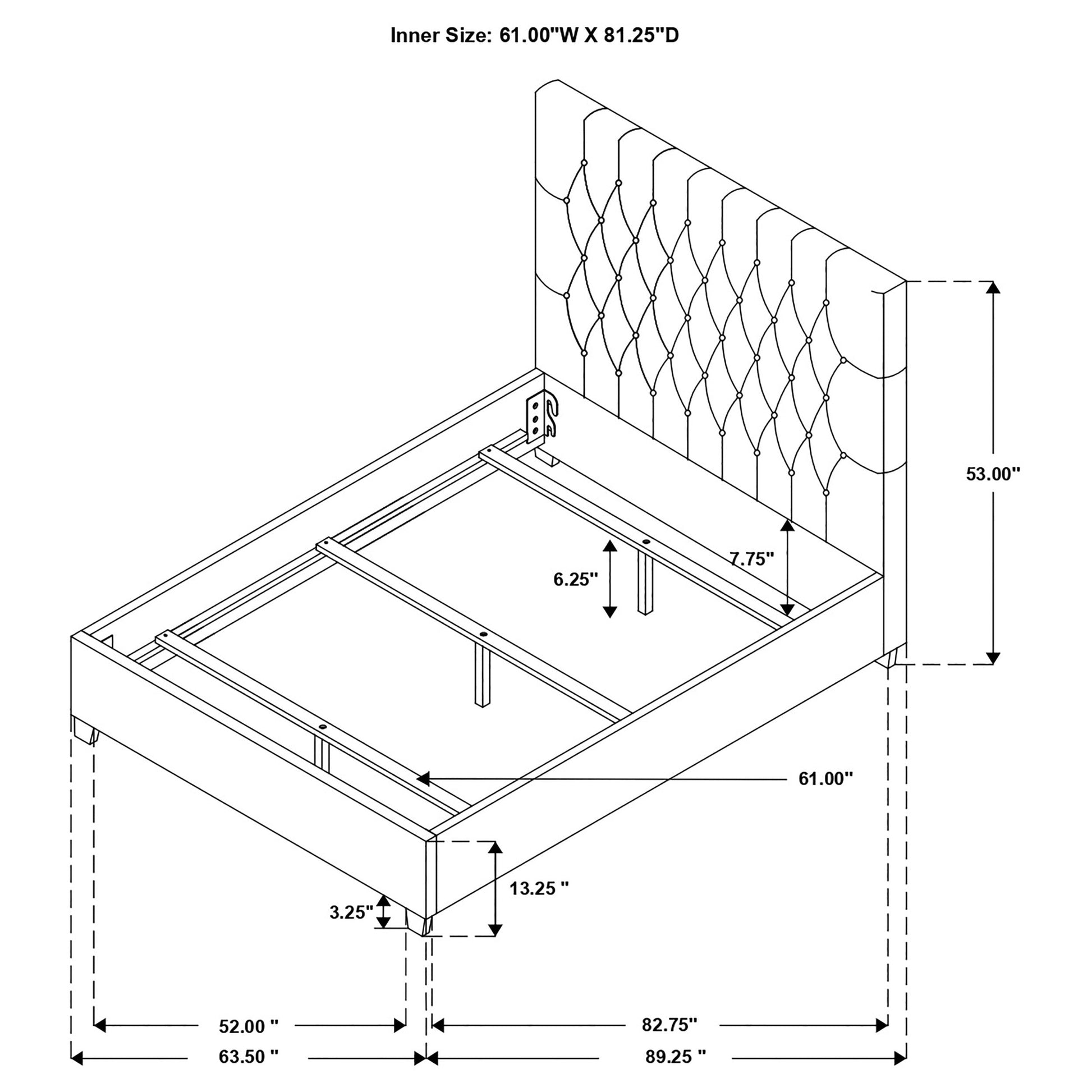 Inner Size: 61.00"W X 81.25"D

53.00"

7.75"

6.25"

61.00"

13.25 "

3.25"

52.00 "

82.75"

63.50 "

89.25 "