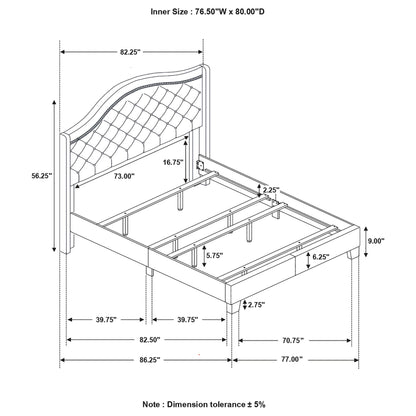 Inner Size : 76.50"W x 80.00"D

82.25"

56.25"

16.75"

73.00"

2.25"

9.00"

5.75"

6.25"

2.75"

39.75"

39.75"

82.50"

70.75"

86.25"

77.00"

Note : Dimension tolerance ± 5%