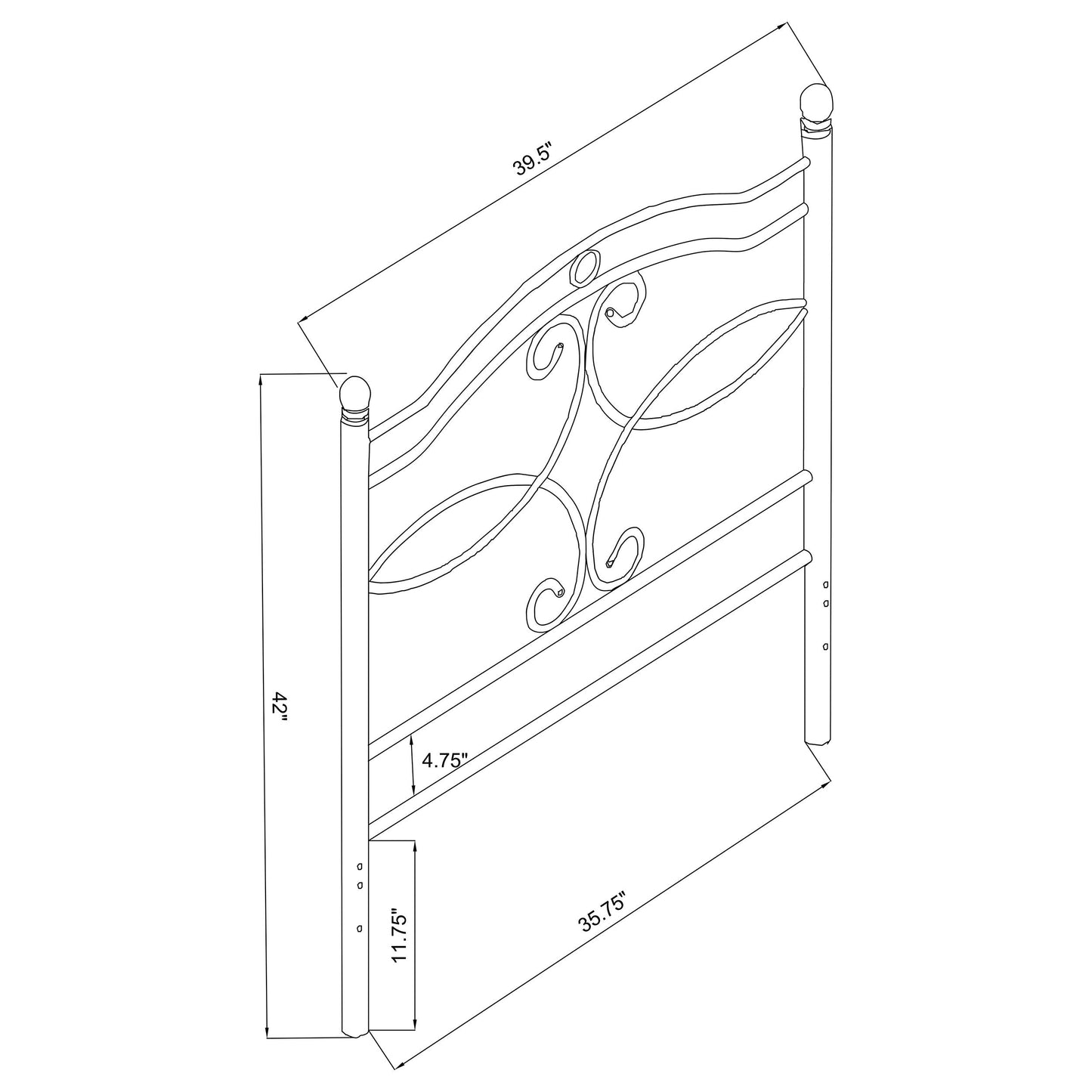 39.5"

42"

4.75"

11.75"

35.75"