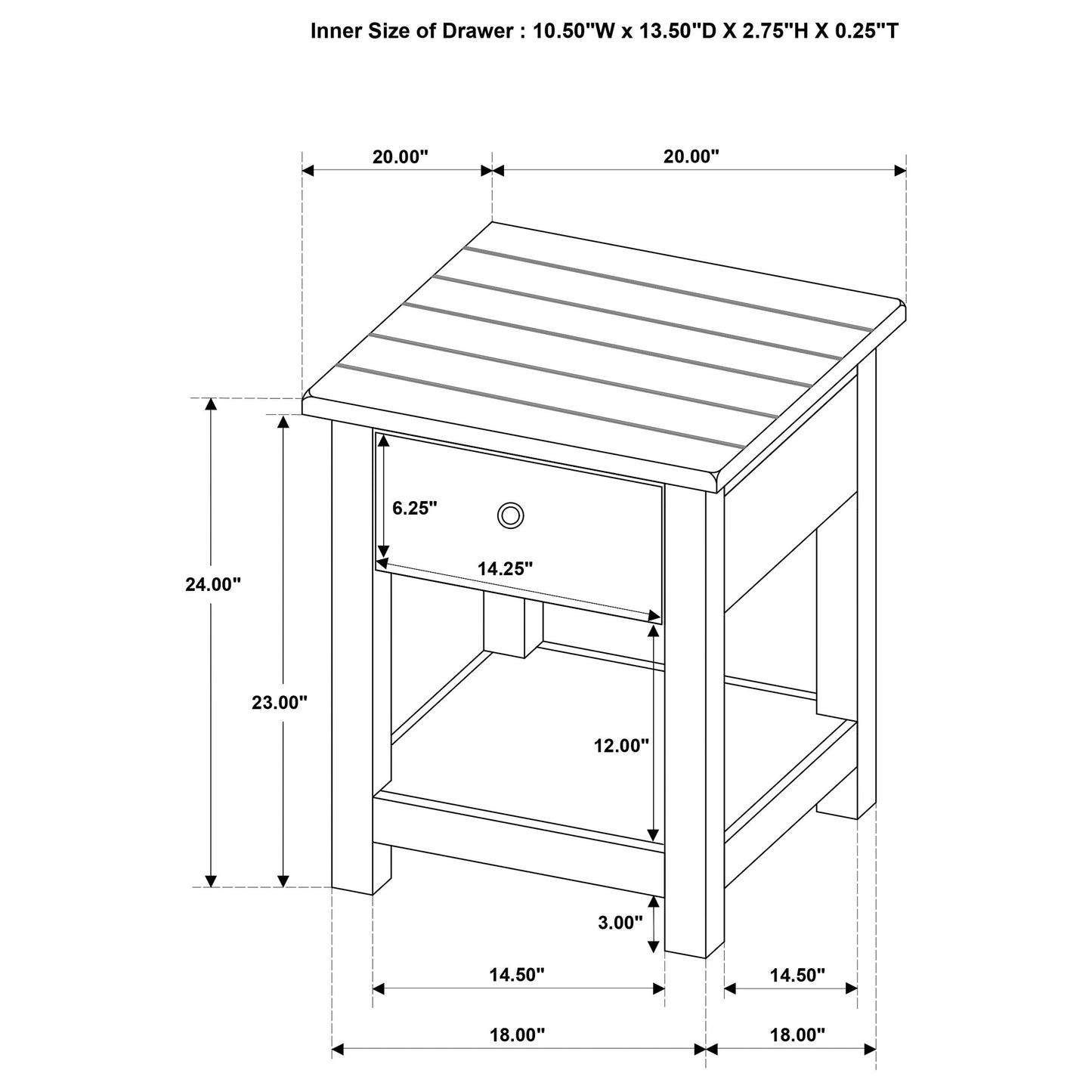 Inner Size of Drawer : 10.50"W x 13.50"D X 2.75"H X 0.25"T

20.00"

20.00"

24.00"

23.00"

6.25"

14.25"

12.00"

3.00"

14.50"

14.50"

18.00"

18.00"