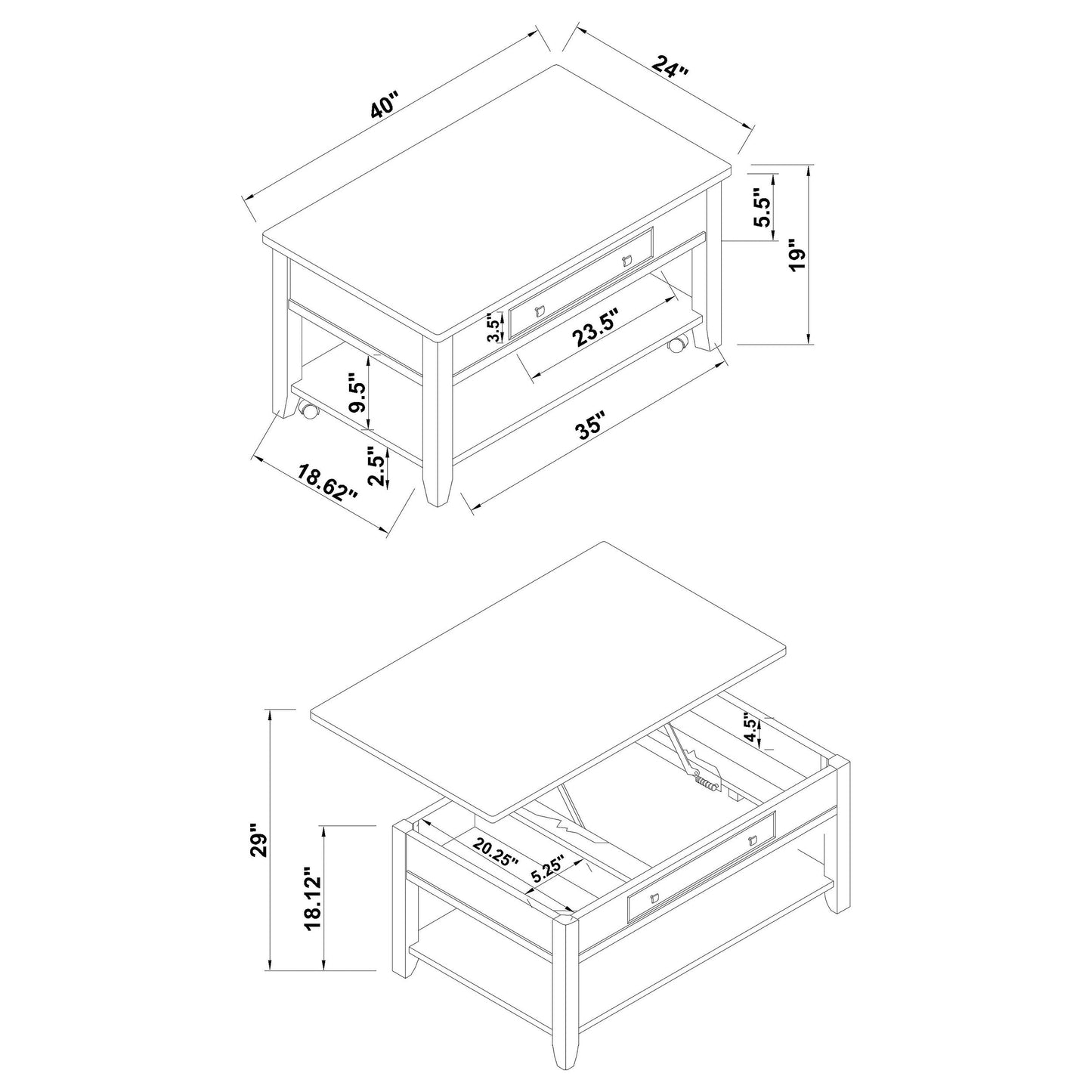 40"

24"

5.5"

19"

3.5"

23.5"

9.5"

35"

2.5"

18.62"

29"

4.5"

18.12"

20.25"

5.25"