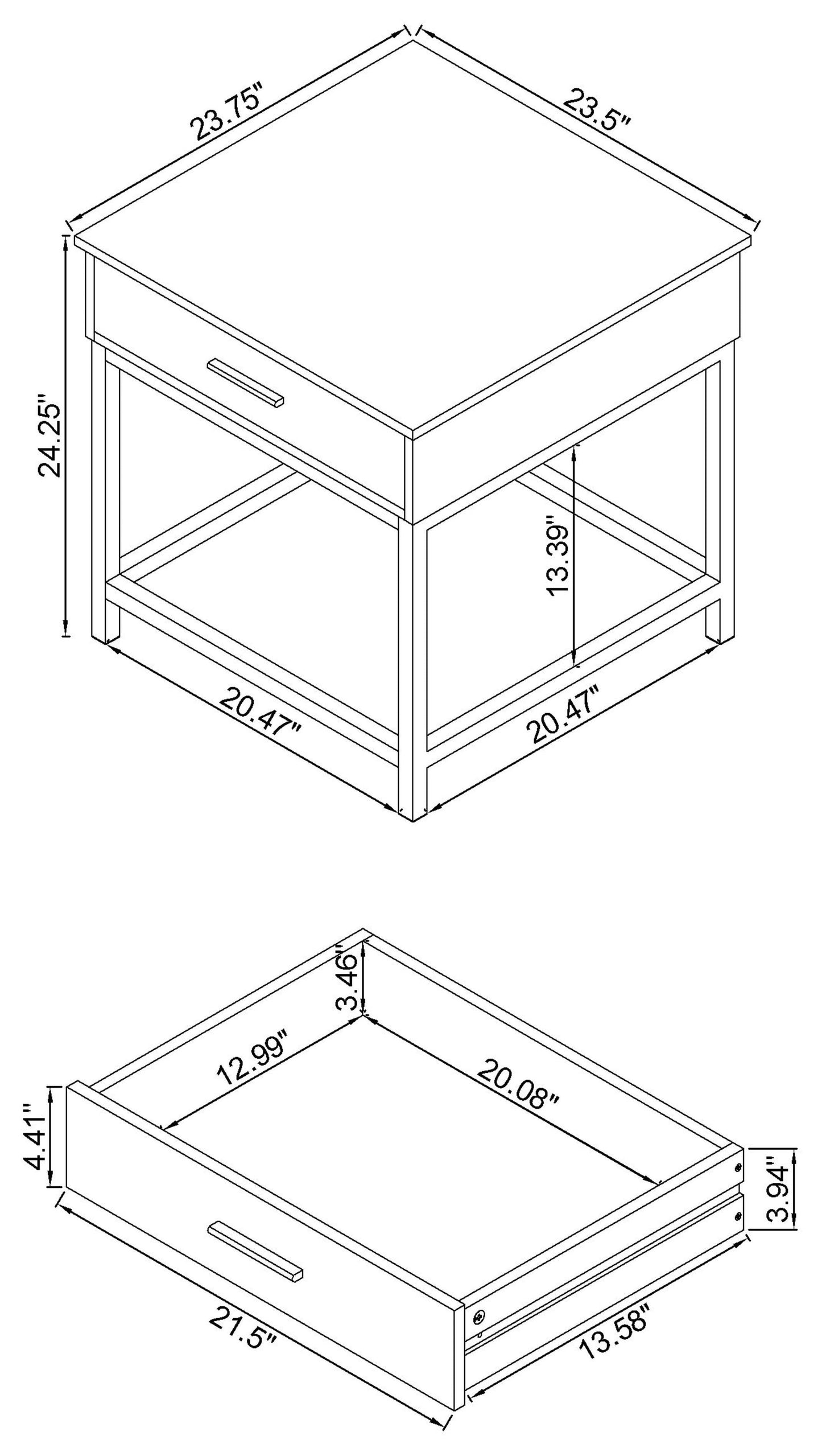 23.75"

23.5"

24.25"

13.39"

20.47"

20.47"

3.46"

12.99"

20.08"

4.41"

3.94"

21.5"

13.58"