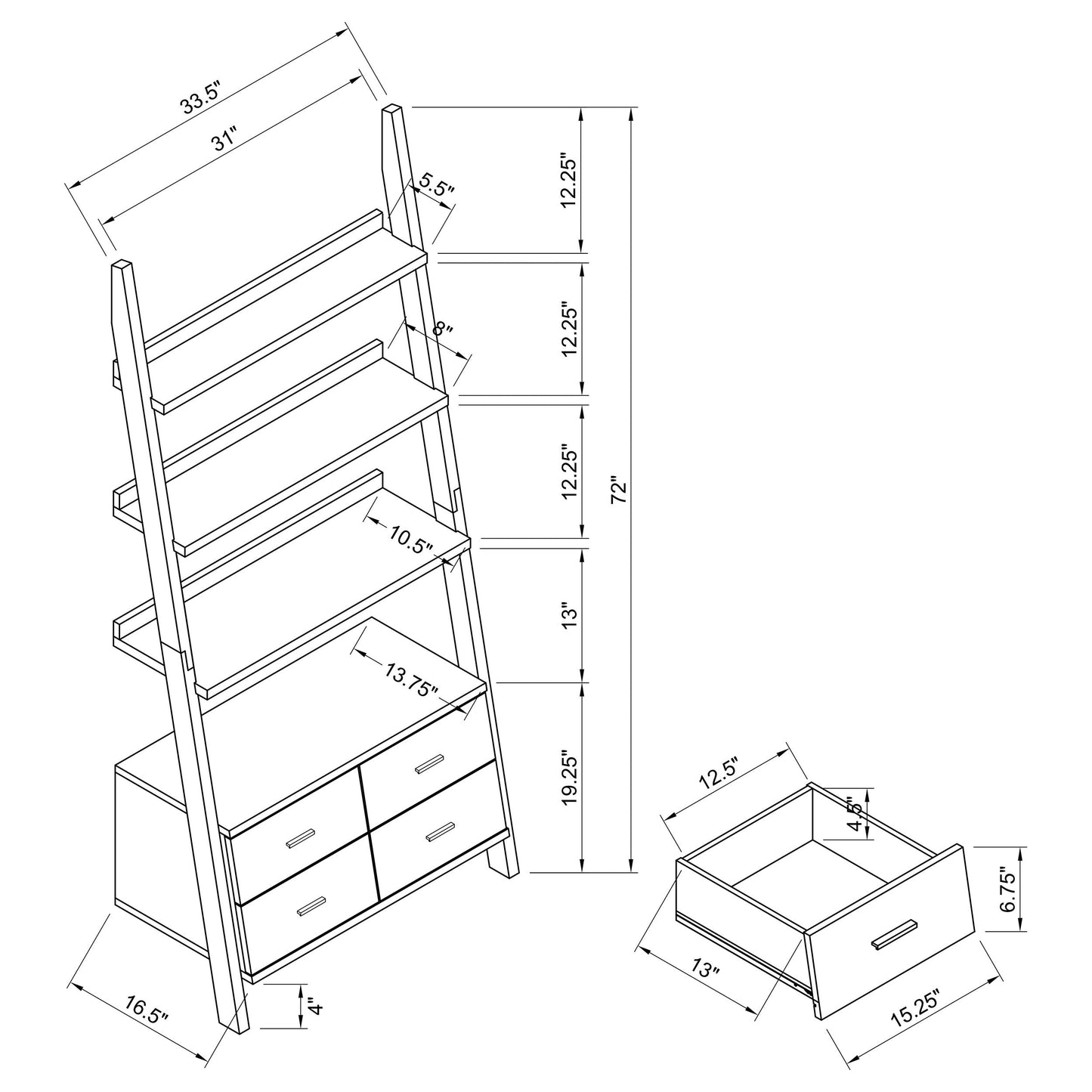 33.5"
31"
5.5"
8"
10.5"
13.75"
12.25"
12.25"
12.25"
13"
19.25"
72"
16.5"
4"
12.5"
4.5"
6.75"
13"
15.25"