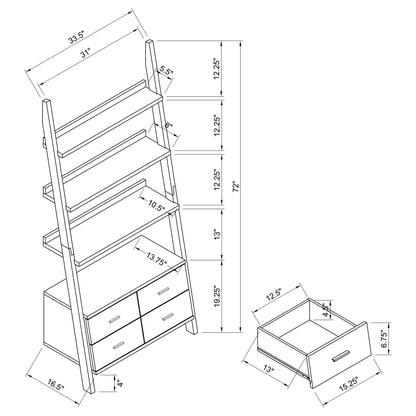 33.5"
31"
5.5"
8"
10.5"
13.75"
12.25"
12.25"
12.25"
13"
19.25"
72"
16.5"
4"
12.5"
4.5"
6.75"
13"
15.25"