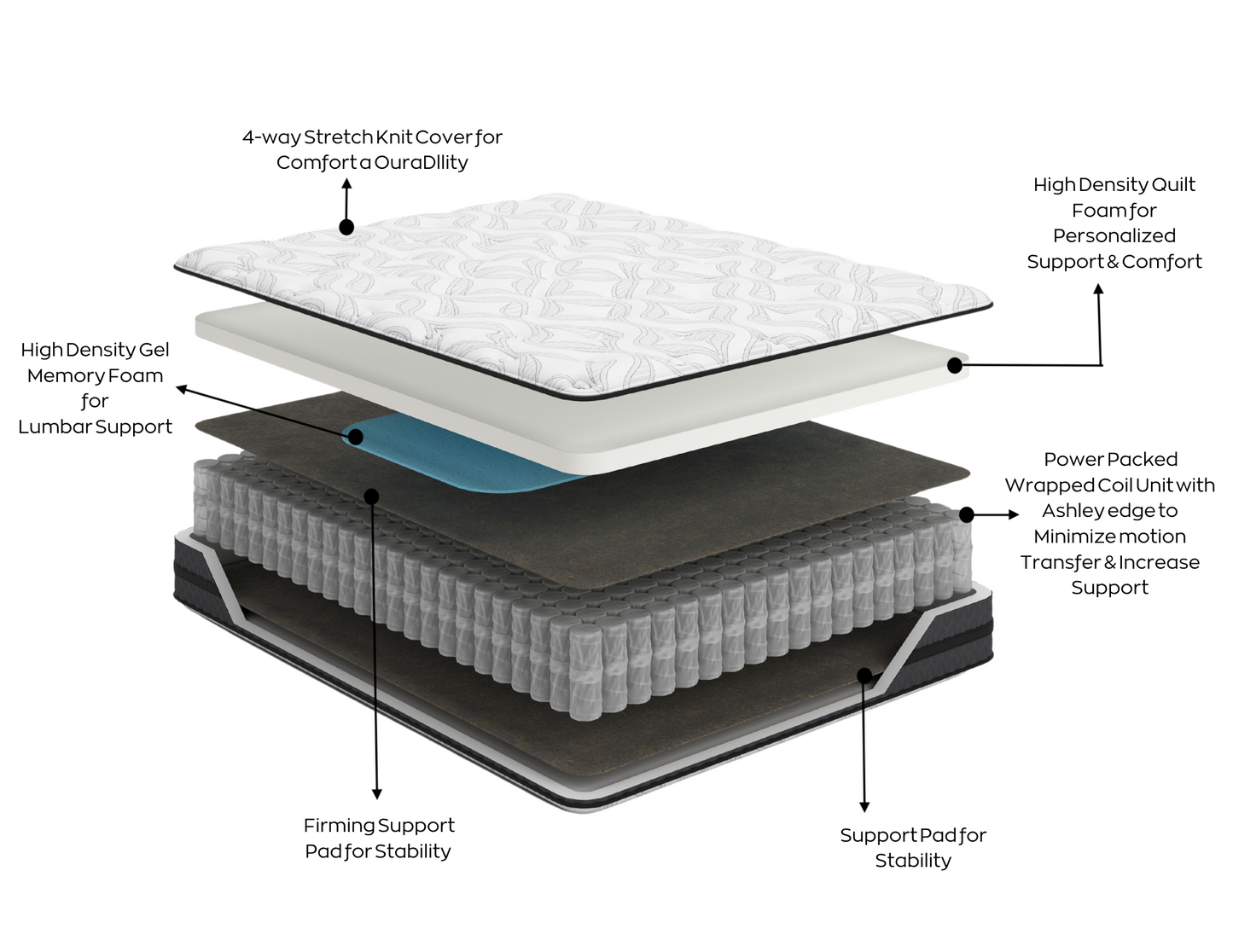 4-way Stretch Knit Cover for Comfort a OuraDllity

High Density Quilt Foam for Personalized Support & Comfort

High Density Gel Memory Foam for Lumbar Support

Power Packed Wrapped Coil Unit with Ashley edge to Minimize motion Transfer & Increase Support

Firming Support Pad for Stability

Support Pad for Stability